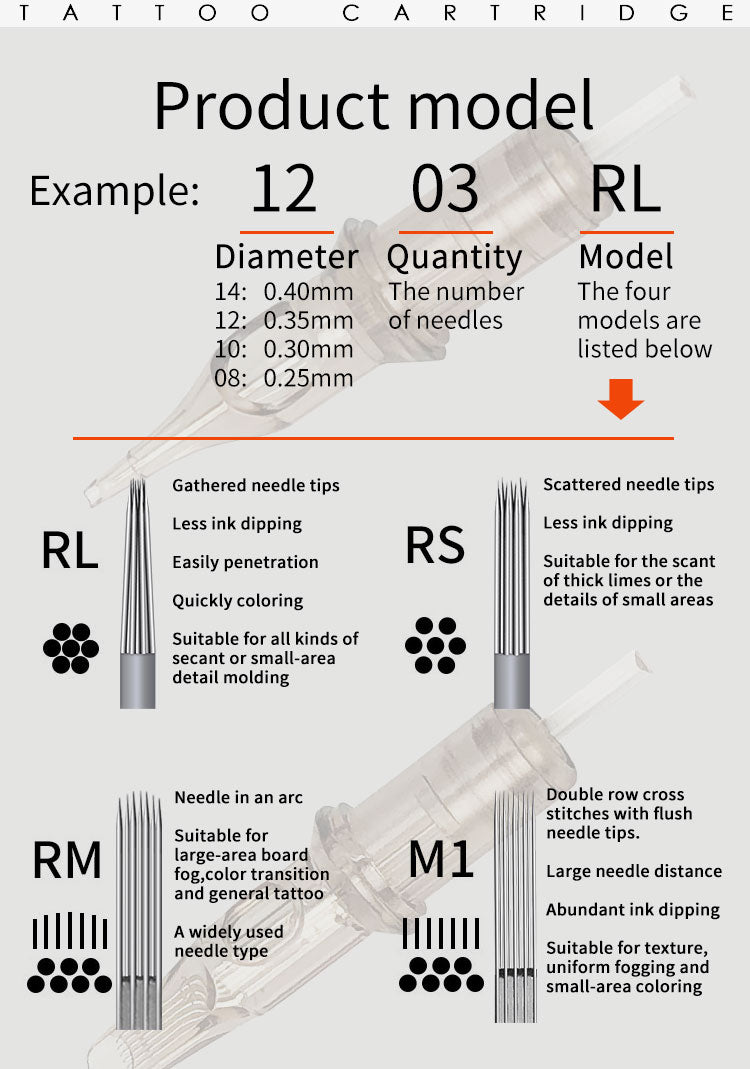 TATTOO CARTRIDGE

Product model

Example: 12 03 RL

Diameter
14: 0.40mm
12: 0.35mm
10: 0.30mm
08: 0.25mm

Quantity
The number of needles

Model
The four models are listed below

RL

Gathered needle tips

Less ink dipping

Easily penetration

Quickly coloring

Suitable for all kinds of secant or small-area detail molding

RS

Scattered needle tips

Less ink dipping

Suitable for the scant of thick limes or the details of small areas

RM

Needle in an arc

Suitable for large-area board fog,color transition and general tattoo

A widely used needle type

M1

Double row cross stitches with flush needle tips.

Large needle distance

Abundant ink dipping

Suitable for texture, uniform fogging and small-area coloring