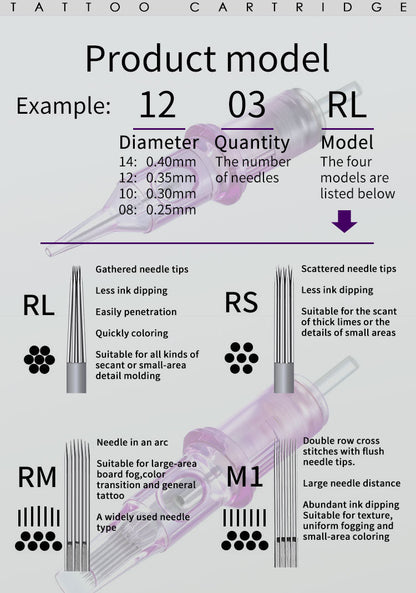 TATTOO CARTRIDGE

Product model

Example: 12 03 RL

Diameter
14: 0.40mm
12: 0.35mm
10: 0.30mm
08: 0.25mm

Quantity
The number of needles

Model
The four models are listed below

RL

Gathered needle tips

Less ink dipping

Easily penetration

Quickly coloring

Suitable for all kinds of secant or small-area detail molding

RS

Scattered needle tips

Less ink dipping

Suitable for the scant of thick limes or the details of small areas

RM

Needle in an arc

Suitable for large-area board fog,color transition and general tattoo

A widely used needle type

M1

Double row cross stitches with flush needle tips.

Large needle distance

Abundant ink dipping
Suitable for texture, uniform fogging and small-area coloring